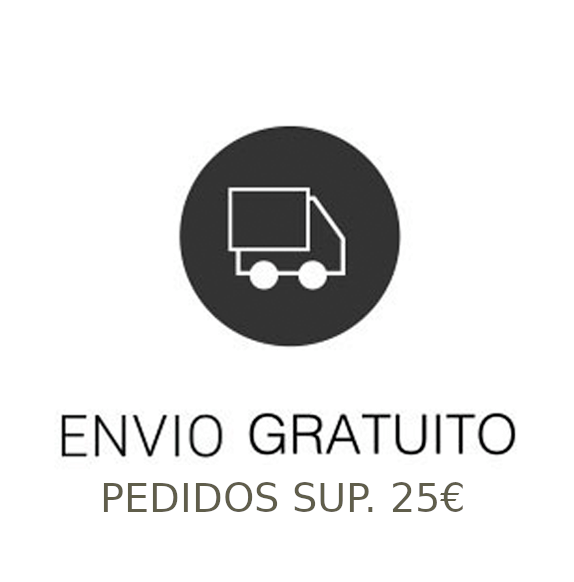 ENVIO GRATUITO
PEDIDOS SUP. 25€